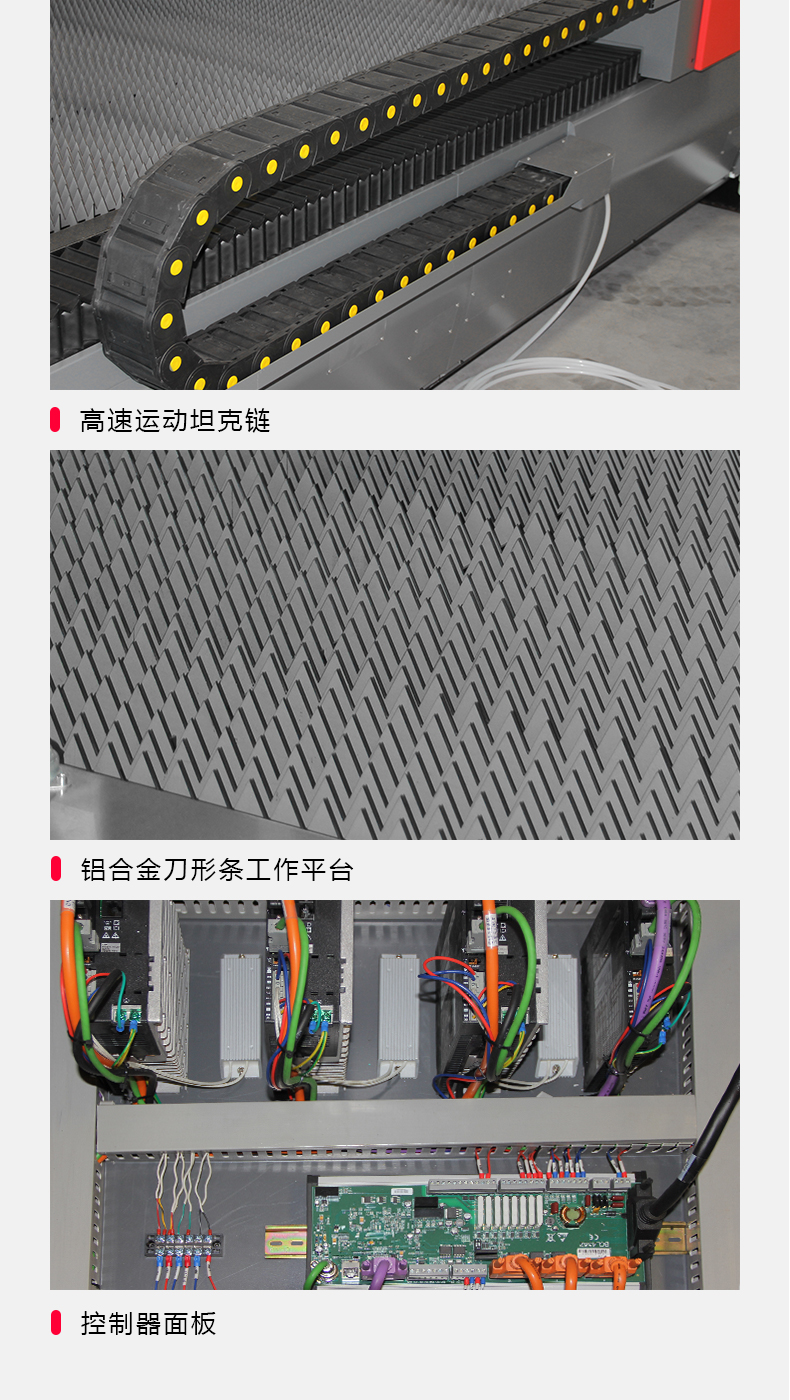 高速运动坦克链

铝合金刀形条工作平台

控制器面板